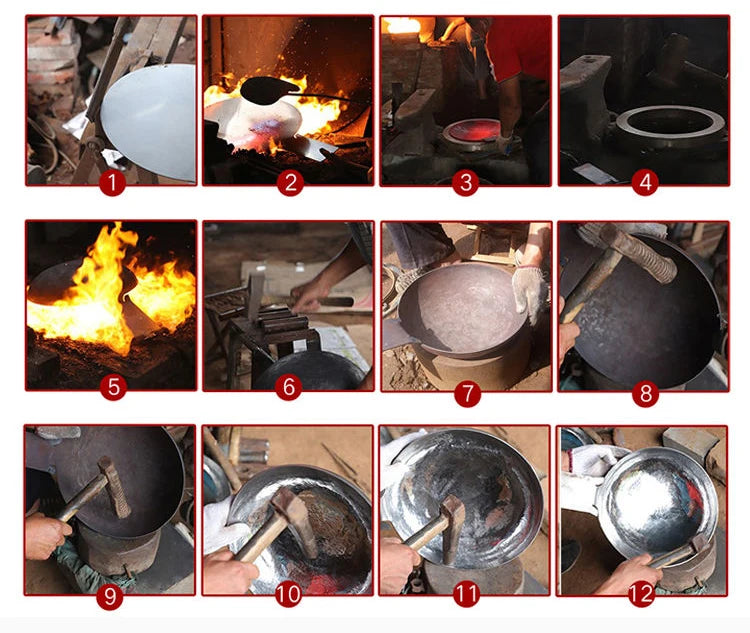 1
2
3
4
5
6
7
8
9
10
11
12